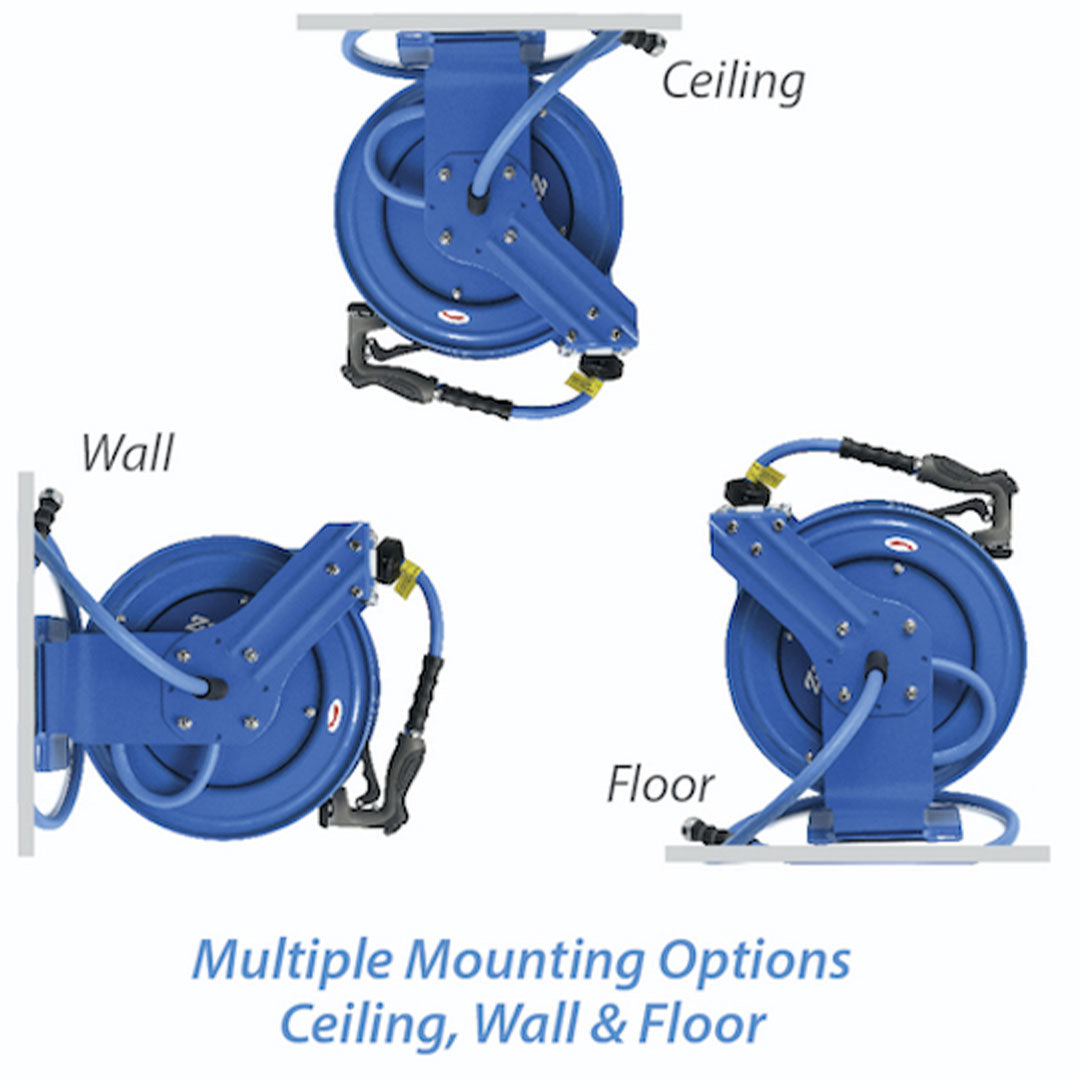 Ceiling

Wall

Floor

Multiple Mounting Options
Ceiling, Wall & Floor